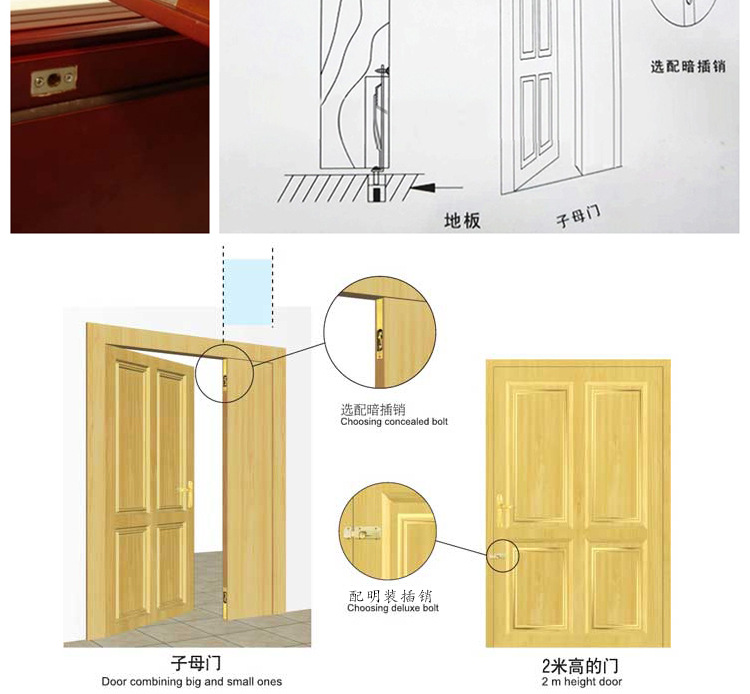 选配暗插销

地板

子母门

选配暗插销
Choosing concealed bolt

配明装插销
Choosing deluxe bolt

子母门
Door combining big and small ones

2米高的门
2 m height door