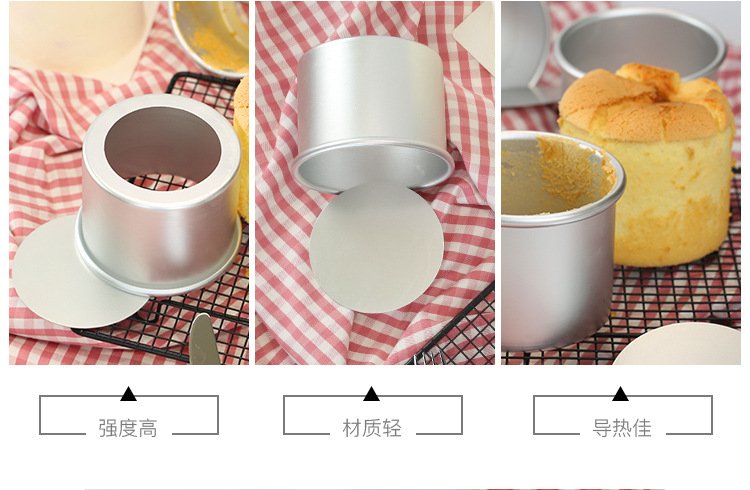 强度高

材质轻

导热佳