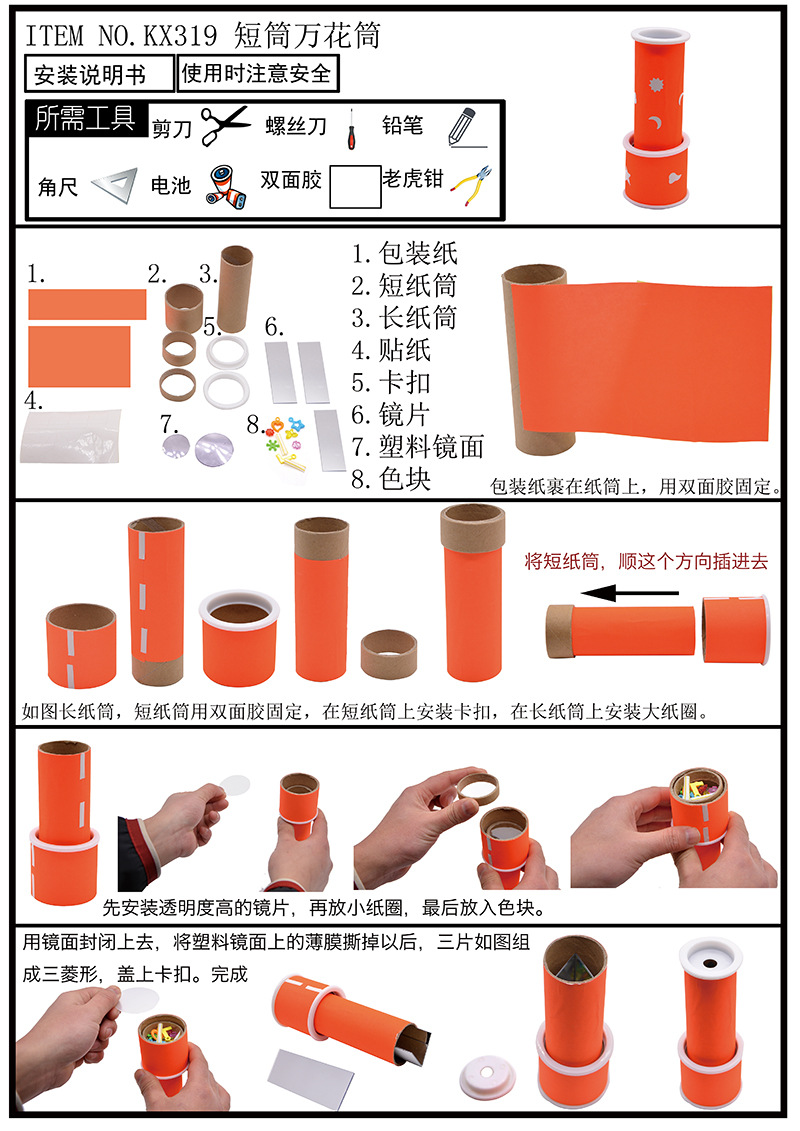 ITEM NO.KX319 短筒万花筒

安装说明书

使用时注意安全

所需工具

剪刀

螺丝刀

铅笔

角尺

电池

双面胶

老虎钳

1.

2.

3.

4.

5.

6.

7.

8.

1. 包装纸
2. 短纸筒
3. 长纸筒
4. 贴纸
5. 卡扣
6. 镜片
7. 塑料镜面
8. 色块

包装纸裹在纸筒上，用双面胶固定。

将短纸筒，顺这个方向插进去

如图长纸筒，短纸筒用双面胶固定，在短纸筒上安装卡扣，在长纸筒上安装大纸圈。

先安装透明度高的镜片，再放小纸圈，最后放入色块。

用镜面封闭上去，将塑料镜面上的薄膜撕掉以后，三片如图组成三菱形，盖上卡扣。完成