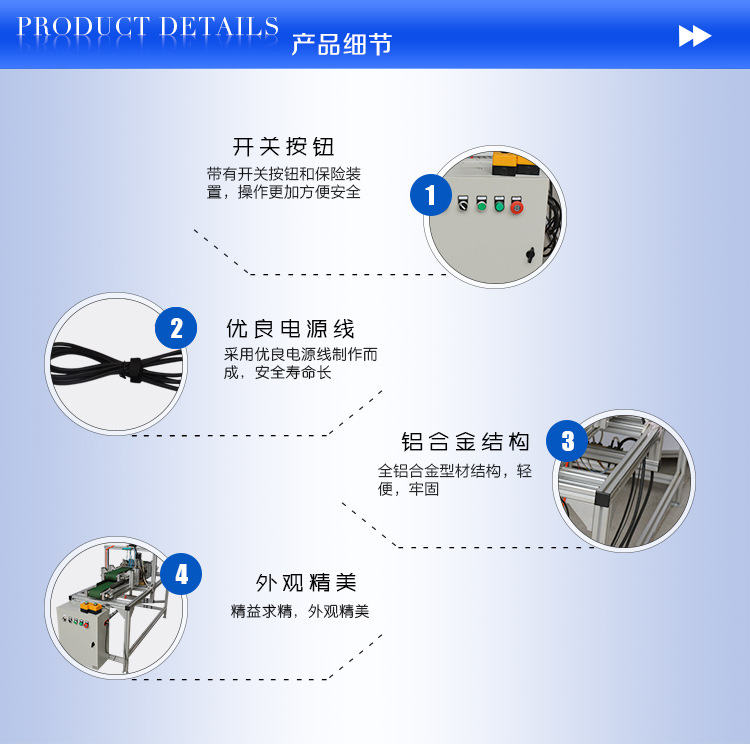 PRODUCT DETAILS 产品细节

开关按钮
带有开关按钮和保险装置，操作更加方便安全

1

2

优良电源线
采用优良电源线制作而成，安全寿命长

铝合金结构
全铝合金型材结构，轻便，牢固

3

4

外观精美
精益求精，外观精美