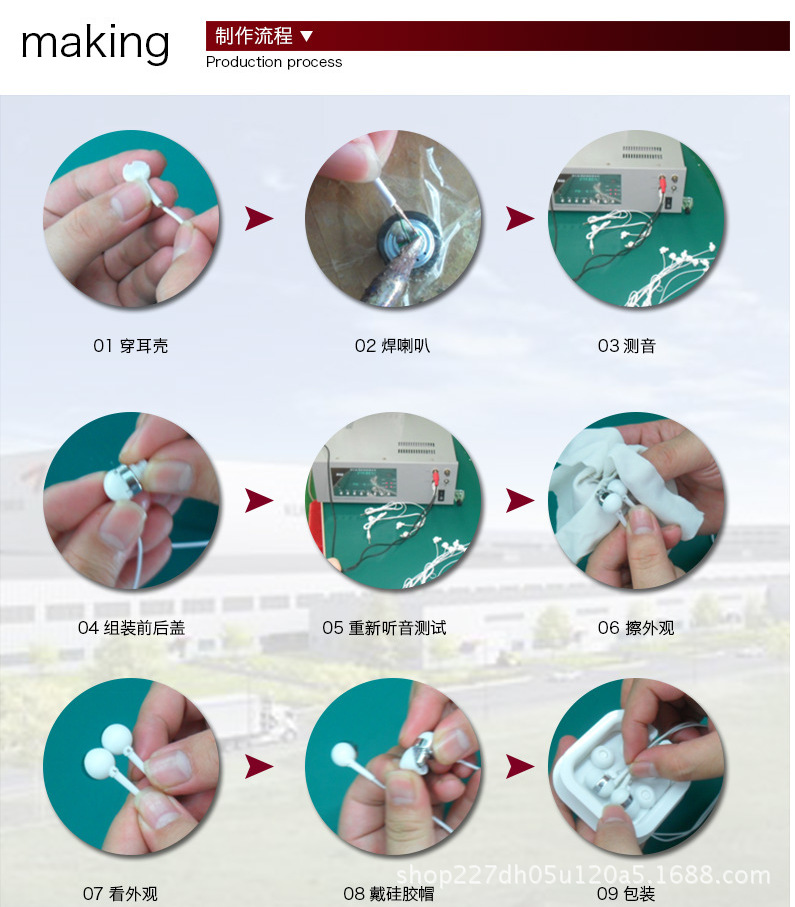 making

制作流程 ▼

Production process

01 穿耳壳

02 焊喇叭

03 测音

04 组装前后盖

05 重新听音测试

06 擦外观

07 看外观

08 戴硅胶帽

09 包装

shop227dh05u120a5.1688.com