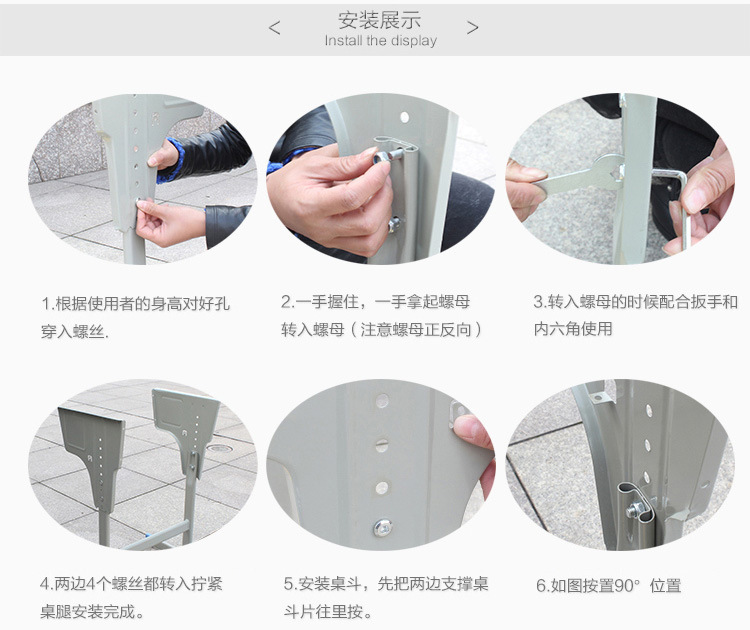 < 安装展示 >
Install the display

1.根据使用者的身高对好孔穿入螺丝.

2.一手握住，一手拿起螺母转入螺母（注意螺母正反向）

3.转入螺母的时候配合扳手和内六角使用

4.两边4个螺丝都转入拧紧桌腿安装完成。

5.安装桌斗，先把两边支撑桌斗片往里按。

6.如图按置90° 位置