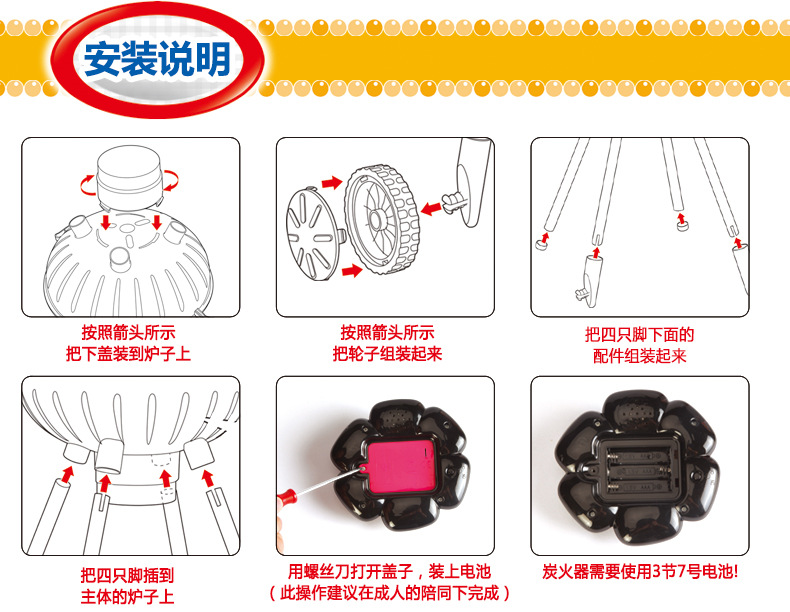 安装说明

按照箭头所示
把下盖装到炉子上

按照箭头所示
把轮子组装起来

把四只脚下面的
配件组装起来

把四只脚插到
主体的炉子上

用螺丝刀打开盖子，装上电池
（此操作建议在成人的陪同下完成）

炭火器需要使用3节7号电池!