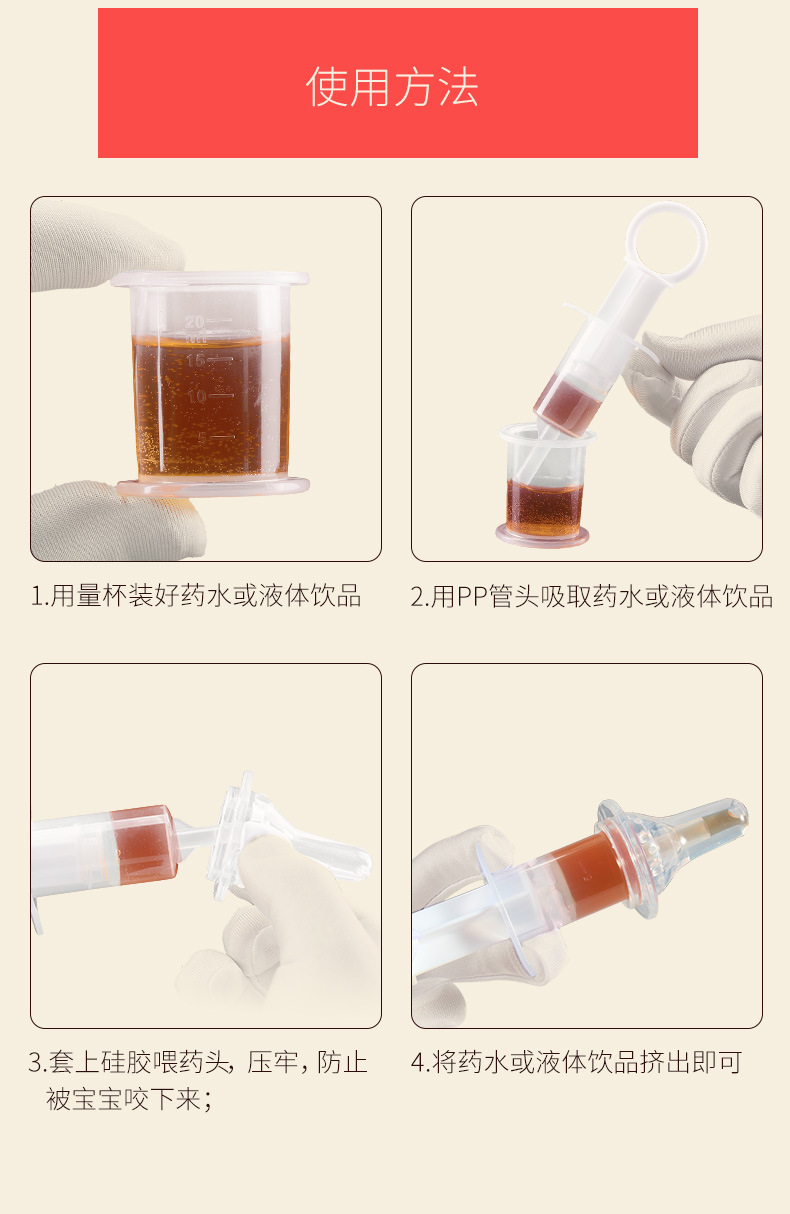 使用方法

20
ml
15
10
5

1.用量杯装好药水或液体饮品

2.用PP管头吸取药水或液体饮品

3.套上硅胶喂药头，压牢，防止被宝宝咬下来；

4.将药水或液体饮品挤出即可