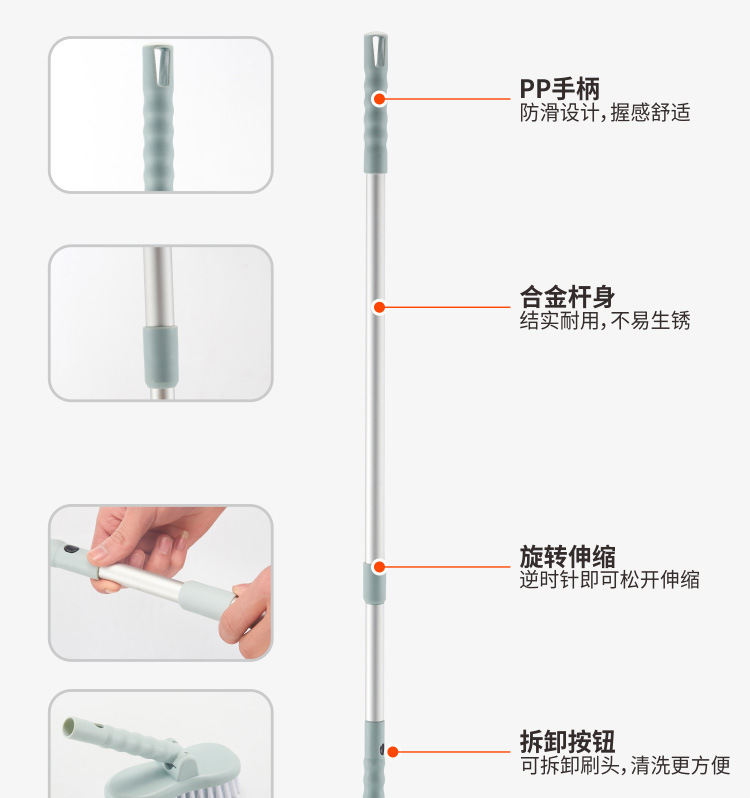 PP手柄
防滑设计，握感舒适

合金杆身
结实耐用，不易生锈

旋转伸缩
逆时针即可松开伸缩

拆卸按钮
可拆卸刷头，清洗更方便