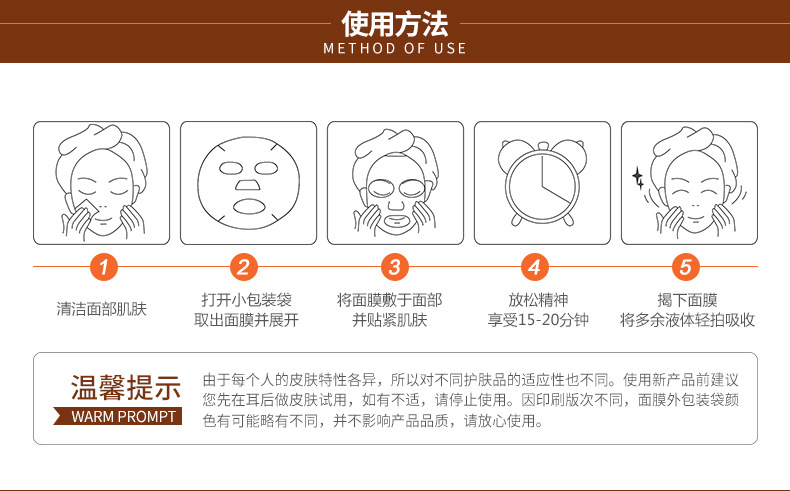 使用方法
METHOD OF USE

1
清洁面部肌肤

2
打开小包装袋
取出面膜并展开

3
将面膜敷于面部
并贴紧肌肤

4
放松精神
享受15-20分钟

5
揭下面膜
将多余液体轻拍吸收

温馨提示
WARM PROMPT

由于每个人的皮肤特性各异，所以对不同护肤品的适应性也不同。使用新产品前建议您先在耳后做皮肤试用，如有不适，请停止使用。因印刷版次不同，面膜外包装袋颜色有可能略有不同，并不影响产品品质，请放心使用。