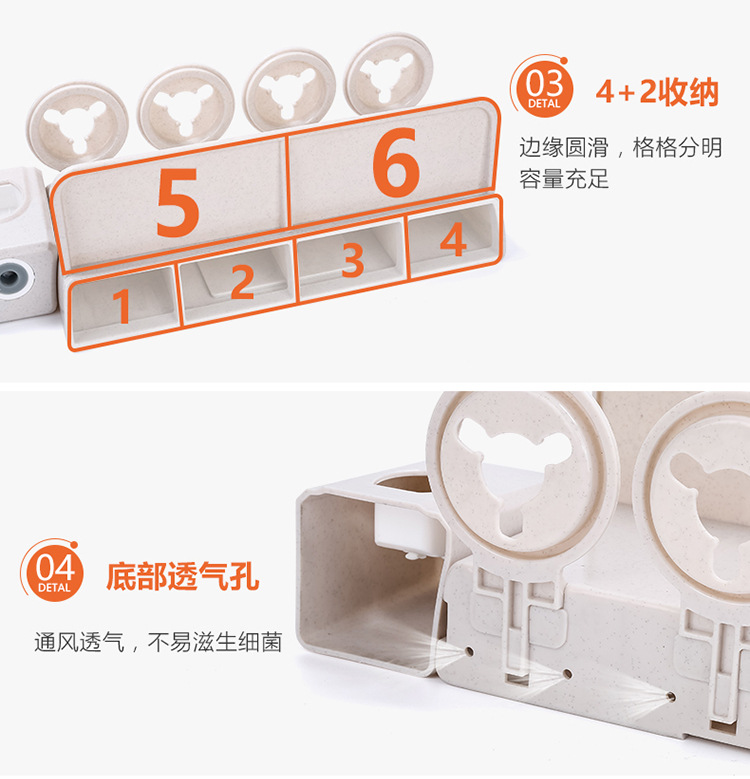 5

6

1

2

3

4

03
DETAL

4+2收纳

边缘圆滑，格格分明
容量充足

04
DETAL

底部透气孔

通风透气，不易滋生细菌