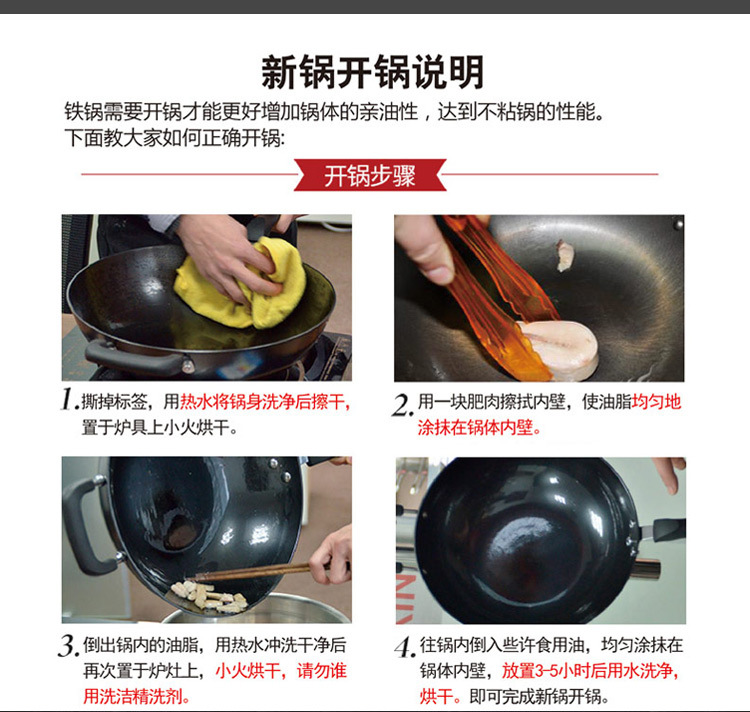 新锅开锅说明

铁锅需要开锅才能更好增加锅体的亲油性，达到不粘锅的性能。
下面教大家如何正确开锅:

开锅步骤

1. 撕掉标签，用热水将锅身洗净后擦干，置于炉具上小火烘干。

2. 用一块肥肉擦拭内壁，使油脂均匀地涂抹在锅体内壁。

3. 倒出锅内的油脂，用热水冲洗干净后再次置于炉灶上，小火烘干，请勿谁用洗洁精洗剂。

4. 往锅内倒入些许食用油，均匀涂抹在锅体内壁，放置3-5小时后用水洗净，烘干。即可完成新锅开锅。