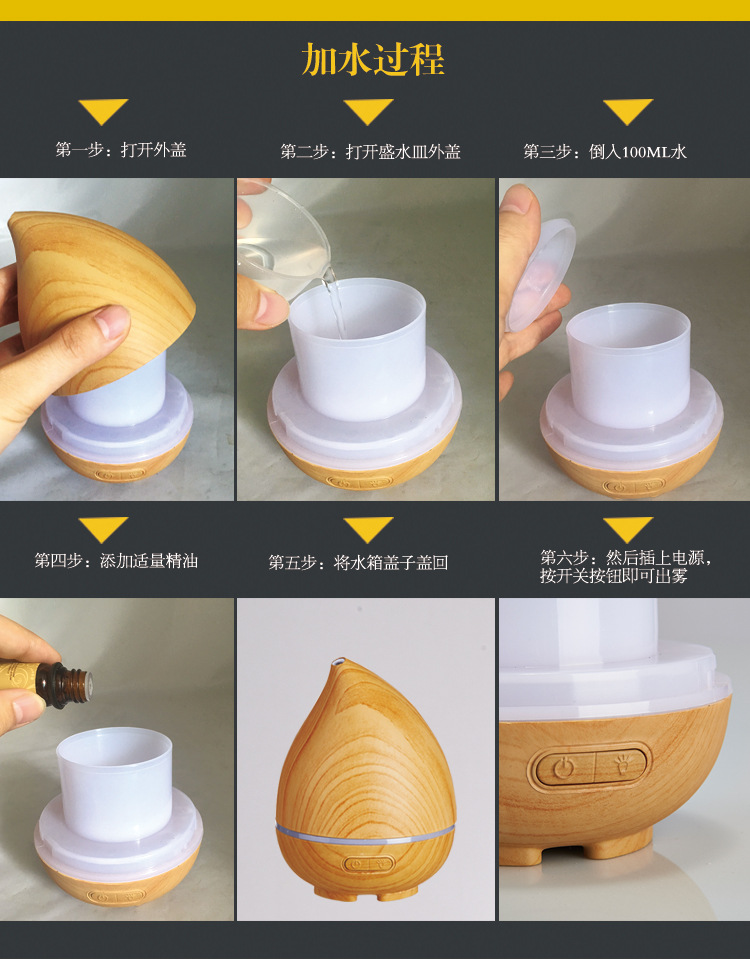 加水过程

第一步：打开外盖

第二步：打开盛水皿外盖

第三步：倒入100ML水

第四步：添加适量精油

第五步：将水箱盖子盖回

第六步：然后插上电源，按开关按钮即可出雾