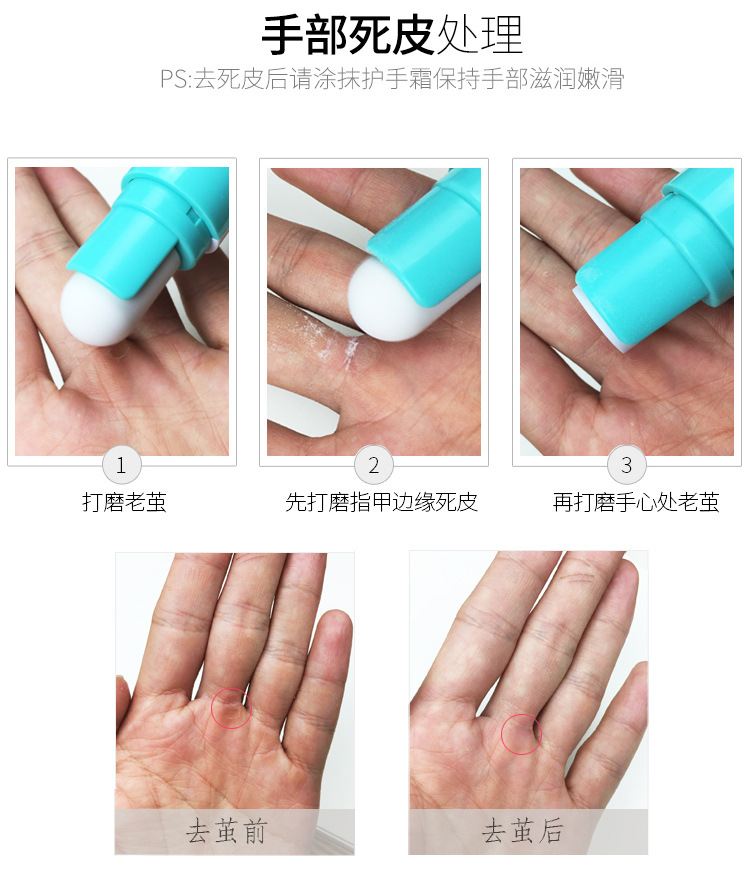 手部死皮处理

PS:去死皮后请涂抹护手霜保持手部滋润嫩滑

1
打磨老茧

2
先打磨指甲边缘死皮

3
再打磨手心处老茧

去茧前

去茧后