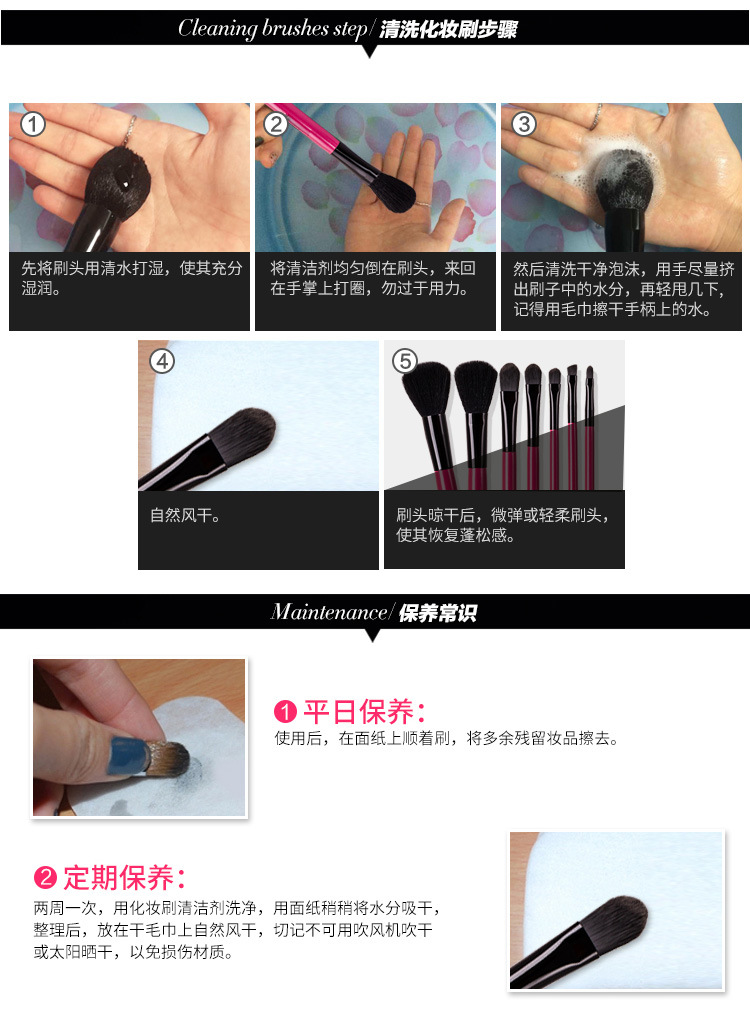 Cleaning brushes step/ 清洗化妆刷步骤

①
先将刷头用清水打湿，使其充分湿润。

②
将清洁剂均匀倒在刷头，来回在手掌上打圈，勿过于用力。

③
然后清洗干净泡沫，用手尽量挤出刷子中的水分，再轻甩几下，记得用毛巾擦干手柄上的水。

④
自然风干。

⑤
刷头晾干后，微弹或轻柔刷头，使其恢复蓬松感。

Maintenance/ 保养常识

❶ 平日保养:
使用后，在面纸上顺着刷，将多余残留妆品擦去。

❷ 定期保养:
两周一次，用化妆刷清洁剂洗净，用面纸稍稍将水分吸干，整理后，放在干毛巾上自然风干，切记不可用吹风机吹干或太阳晒干，以免损伤材质。