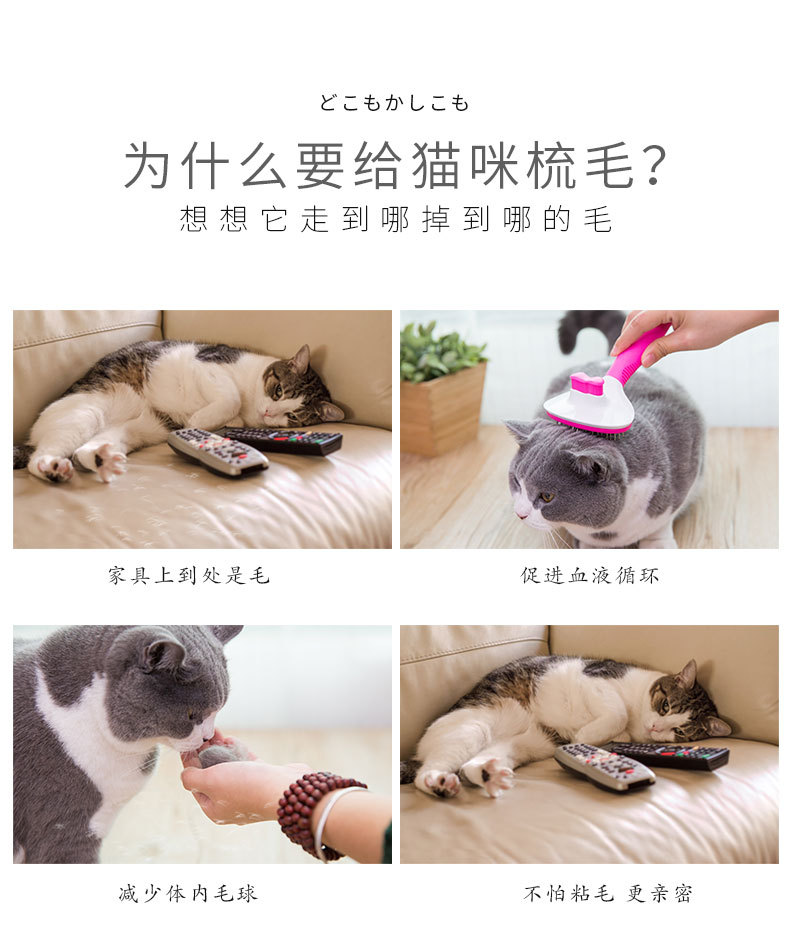 どこもかしこも

为什么要给猫咪梳毛?

想想它走到哪掉到哪的毛

家具上到处是毛

促进血液循环

减少体内毛球

不怕粘毛 更亲密