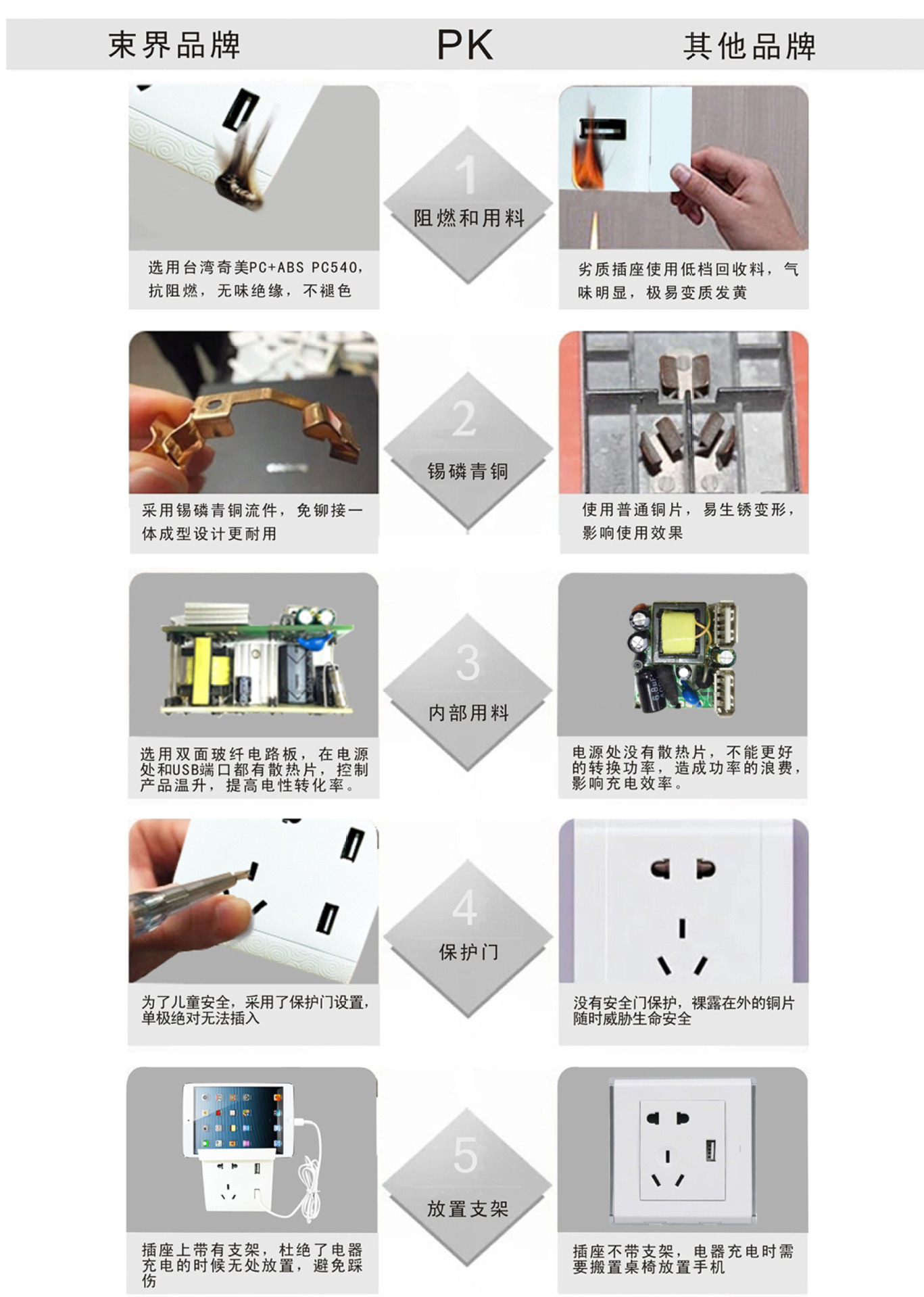 束界品牌　　PK　　其他品牌

1
阻燃和用料

选用台湾奇美PC+ABS PC540，抗阻燃，无味绝缘，不褪色

劣质插座使用低档回收料，气味明显，极易变质发黄

2
锡磷青铜

采用锡磷青铜流件，免铆接一体成型设计更耐用

使用普通铜片，易生锈变形，影响使用效果

3
内部用料

选用双面玻纤电路板，在电源处和USB端口都有散热片，控制产品温升，提高电性转化率。

电源处没有散热片，不能更好的转换功率，造成功率的浪费，影响充电效率。

4
保护门

为了儿童安全，采用了保护门设置，单极绝对无法插入

没有安全门保护，裸露在外的铜片随时威胁生命安全

5
放置支架

插座上带有支架，杜绝了电器充电的时候无处放置，避免踩伤

插座不带支架，电器充电时需要搬置桌椅放置手机