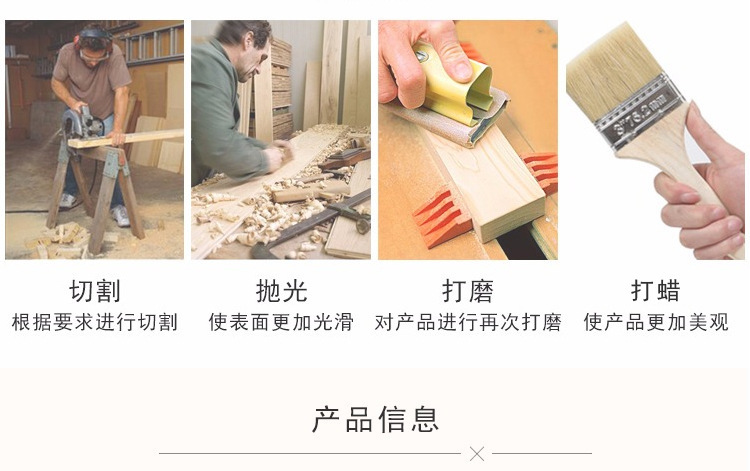 3"76.2mm

切割
根据要求进行切割

抛光
使表面更加光滑

打磨
对产品进行再次打磨

打蜡
使产品更加美观

产品信息