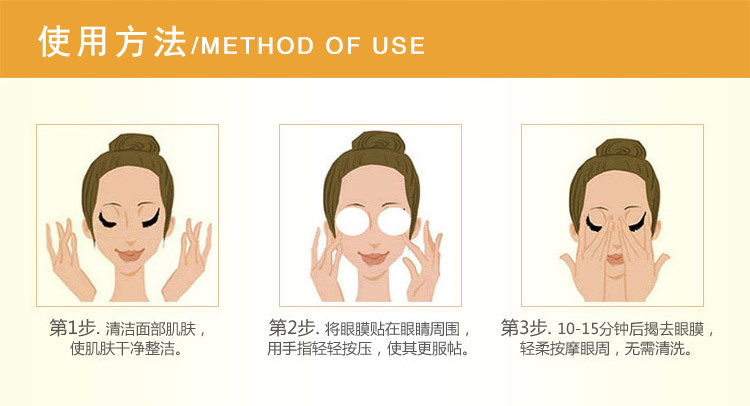 使用方法/METHOD OF USE

第1步. 清洁面部肌肤，使肌肤干净整洁。

第2步. 将眼膜贴在眼睛周围，用手指轻轻按压，使其更服帖。

第3步. 10-15分钟后揭去眼膜，轻柔按摩眼周，无需清洗。