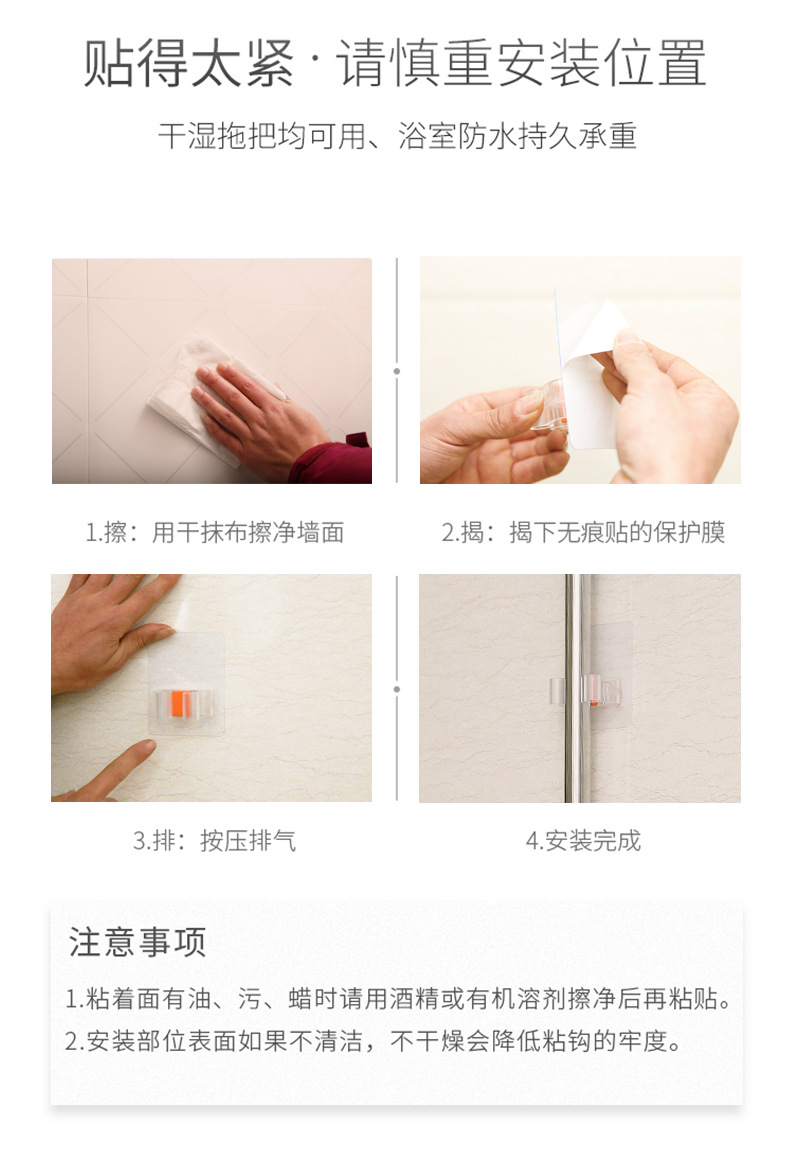 贴得太紧 · 请慎重安装位置

干湿拖把均可用、浴室防水持久承重

1.擦：用干抹布擦净墙面

2.揭：揭下无痕贴的保护膜

3.排：按压排气

4.安装完成

注意事项

1.粘着面有油、污、蜡时请用酒精或有机溶剂擦净后再粘贴。

2.安装部位表面如果不清洁，不干燥会降低粘钩的牢度。