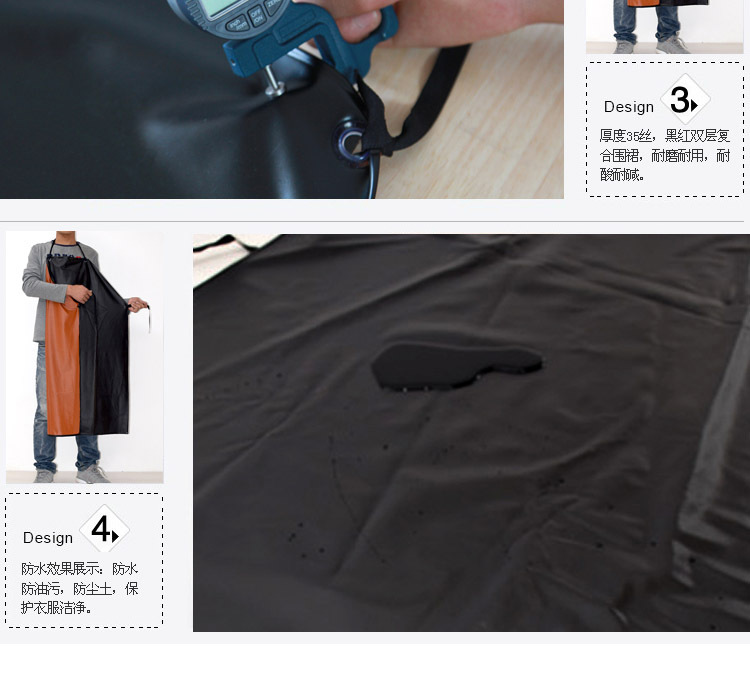 Design 3

厚度35丝，黑红双层复合围裙，耐磨耐用，耐酸耐碱。

Design 4

防水效果展示：防水防油污，防尘土，保护衣服洁净。