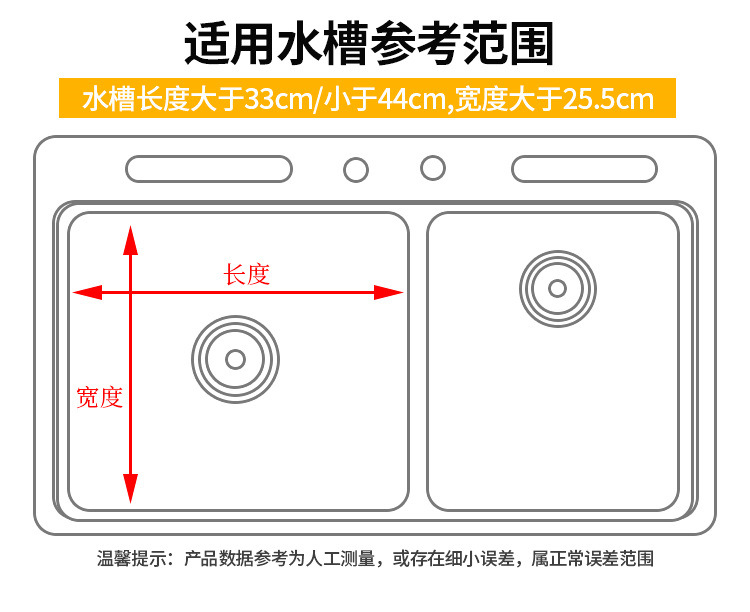 适用水槽参考范围

水槽长度大于33cm/小于44cm,宽度大于25.5cm

长度

宽度

温馨提示：产品数据参考为人工测量，或存在细小误差，属正常误差范围