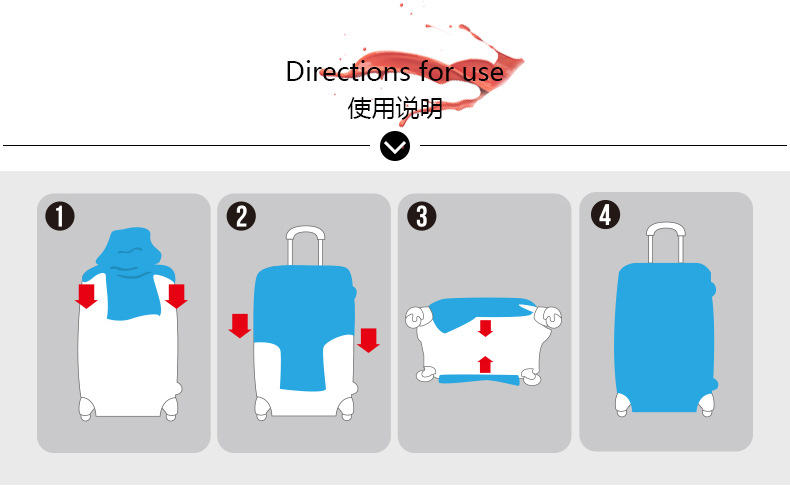 Directions for use
使用说明

1

2

3

4