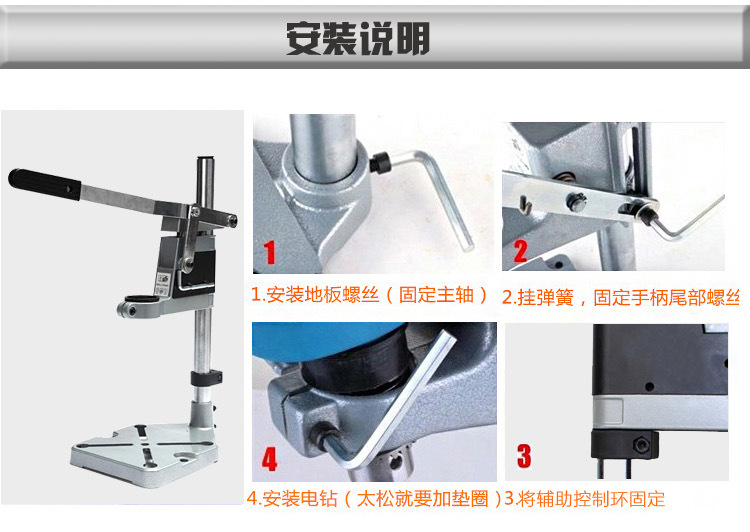 安装说明

1

1.安装地板螺丝（固定主轴）

2

2.挂弹簧，固定手柄尾部螺丝

4

4.安装电钻（太松就要加垫圈）

3

3将辅助控制环固定