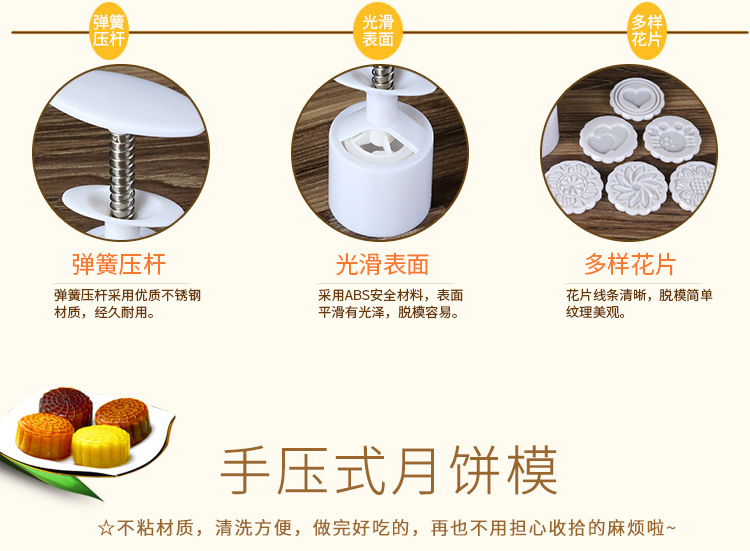 弹簧压杆

光滑表面

多样花片

弹簧压杆

弹簧压杆采用优质不锈钢材质，经久耐用。

光滑表面

采用ABS安全材料，表面平滑有光泽，脱模容易。

多样花片

花片线条清晰，脱模简单纹理美观。

手压式月饼模

☆不粘材质，清洗方便，做完好吃的，再也不用担心收拾的麻烦啦~