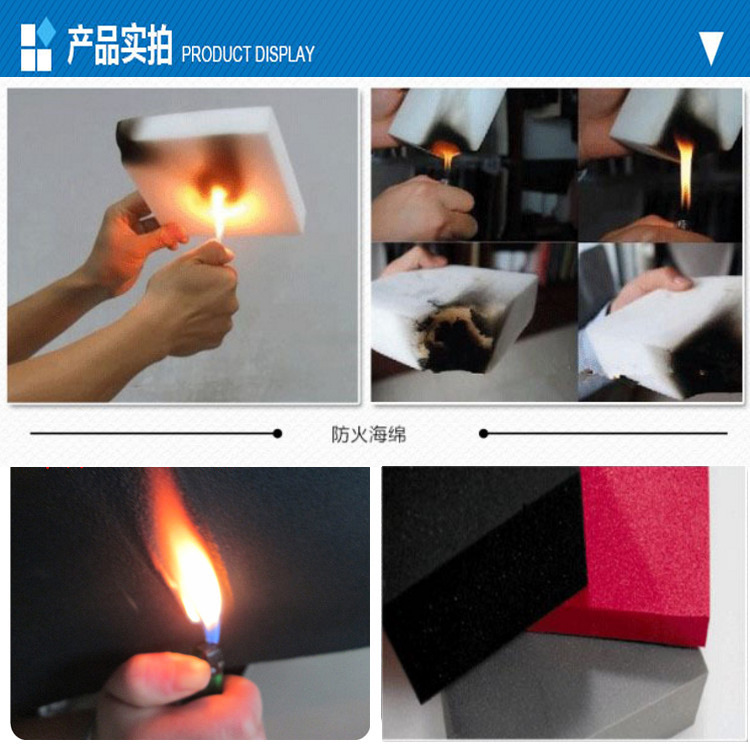 产品实拍 PRODUCT DISPLAY

防火海绵