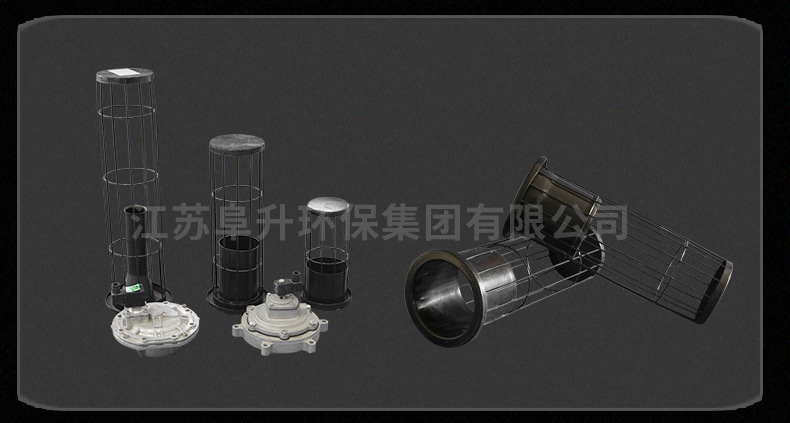 江苏阜升环保集团有限公司