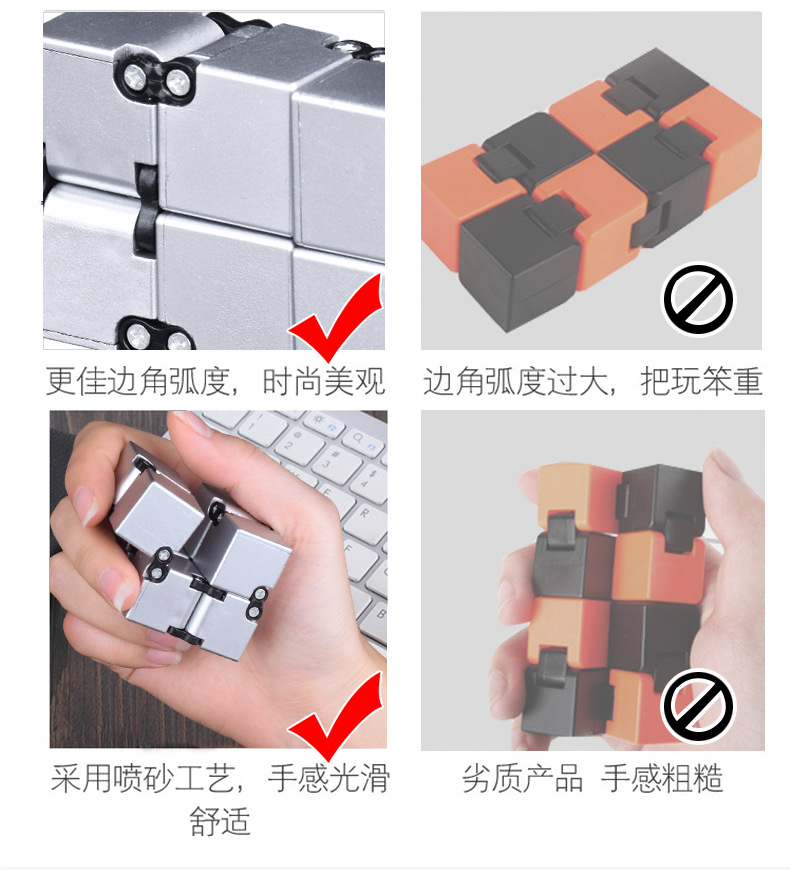 更佳边角弧度，时尚美观

边角弧度过大，把玩笨重

采用喷砂工艺，手感光滑舒适

劣质产品 手感粗糙