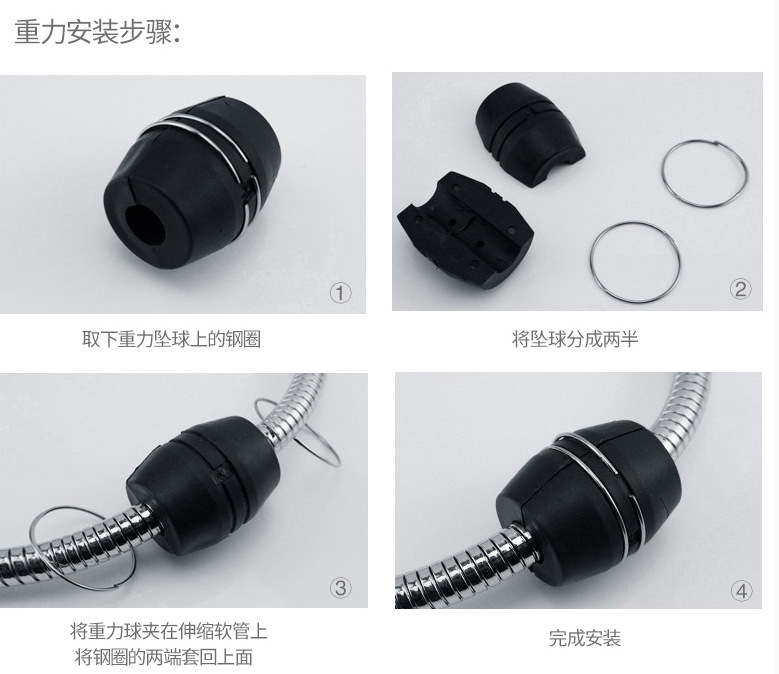 重力安装步骤:

①

取下重力坠球上的钢圈

②

将坠球分成两半

③

将重力球夹在伸缩软管上
将钢圈的两端套回上面

④

完成安装