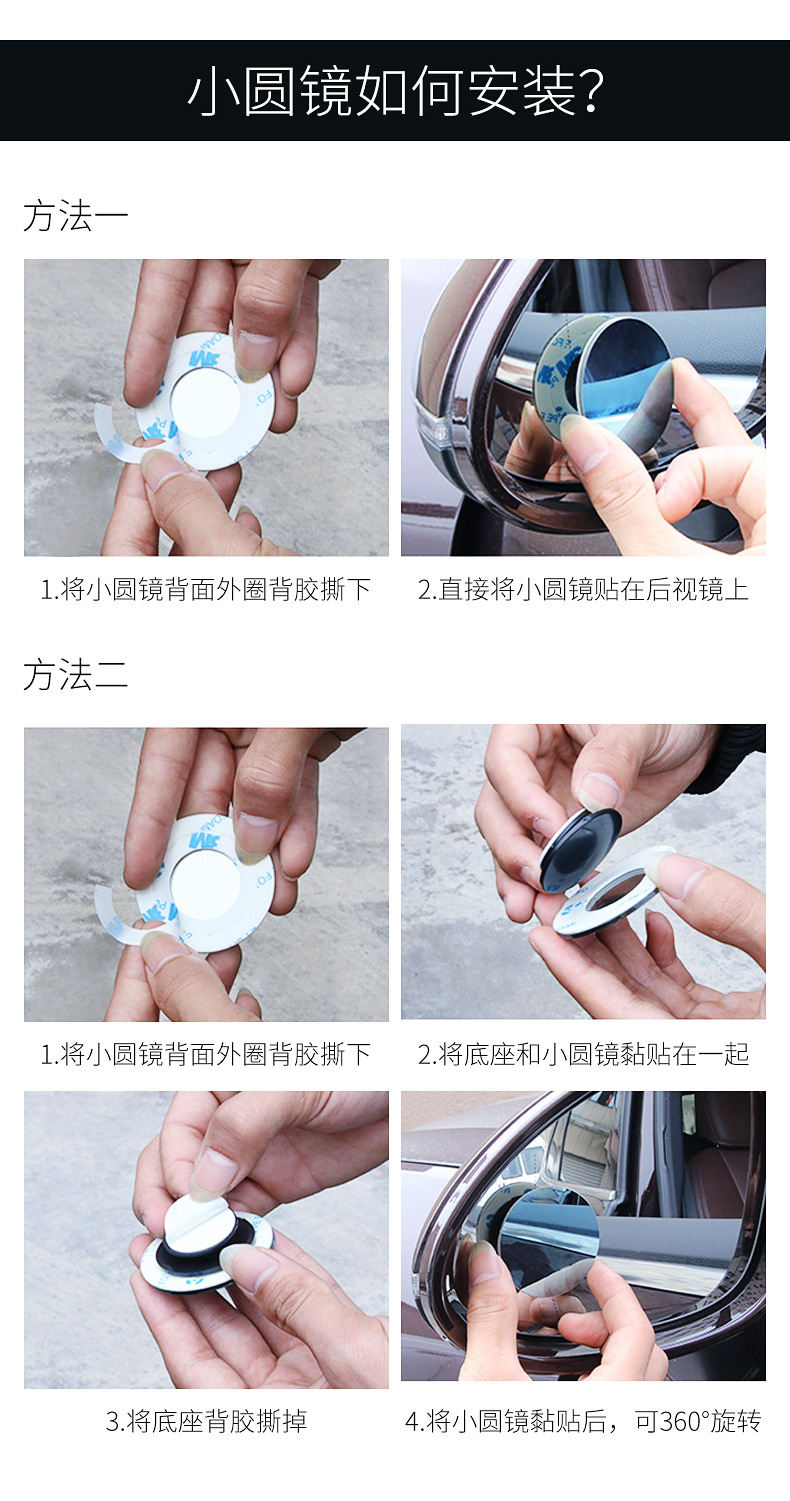 小圆镜如何安装?

方法一

1.将小圆镜背面外圈背胶撕下

2.直接将小圆镜贴在后视镜上

方法二

1.将小圆镜背面外圈背胶撕下

2.将底座和小圆镜黏贴在一起

3.将底座背胶撕掉

4.将小圆镜黏贴后，可360°旋转