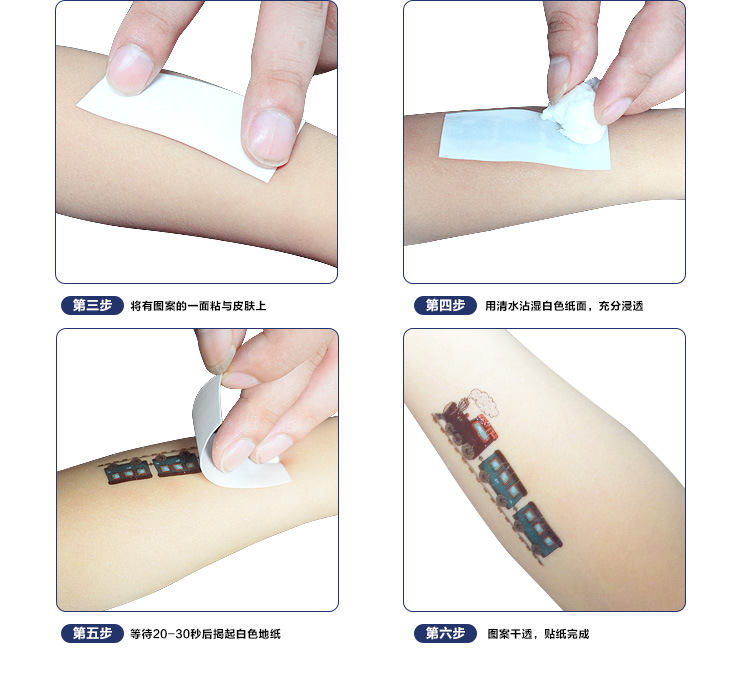 第三步 将有图案的一面粘与皮肤上

第四步 用清水沾湿白色纸面，充分浸透

第五步 等待20-30秒后揭起白色地纸

第六步 图案干透，贴纸完成