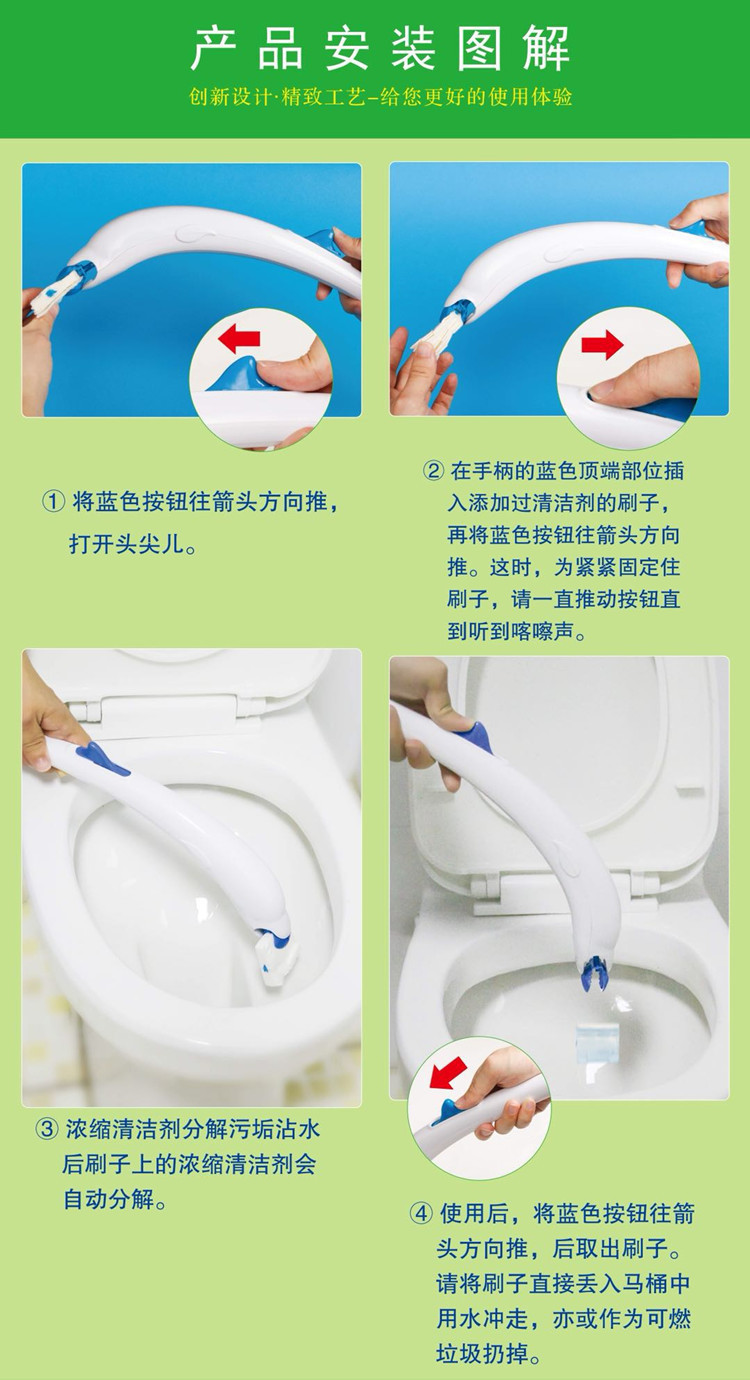 产品安装图解

创新设计·精致工艺–给您更好的使用体验

① 将蓝色按钮往箭头方向推，打开头尖儿。

② 在手柄的蓝色顶端部位插入添加过清洁剂的刷子，再将蓝色按钮往箭头方向推。这时，为紧紧固定住刷子，请一直推动按钮直到听到喀嚓声。

③ 浓缩清洁剂分解污垢沾水后刷子上的浓缩清洁剂会自动分解。

④ 使用后，将蓝色按钮往箭头方向推，后取出刷子。请将刷子直接丢入马桶中用水冲走，亦或作为可燃垃圾扔掉。