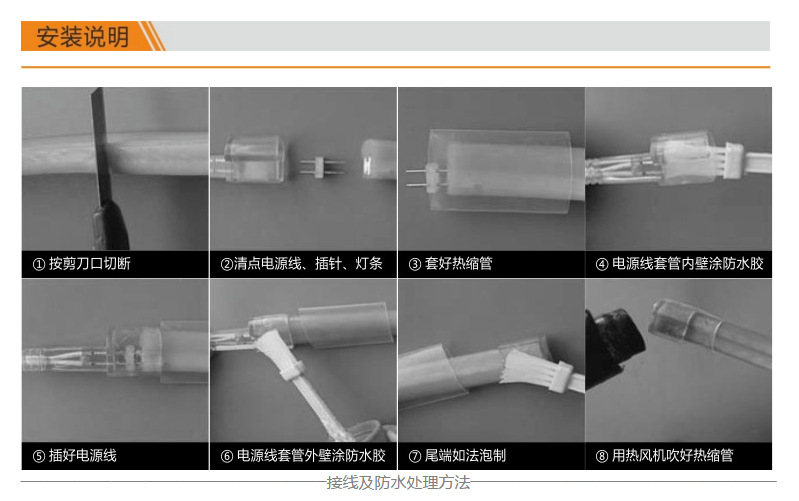 安装说明

① 按剪刀口切断

②清点电源线、插针、灯条

③ 套好热缩管

④ 电源线套管内壁涂防水胶

⑤ 插好电源线

⑥ 电源线套管外壁涂防水胶

⑦ 尾端如法泡制

⑧ 用热风机吹好热缩管

接线及防水处理方法