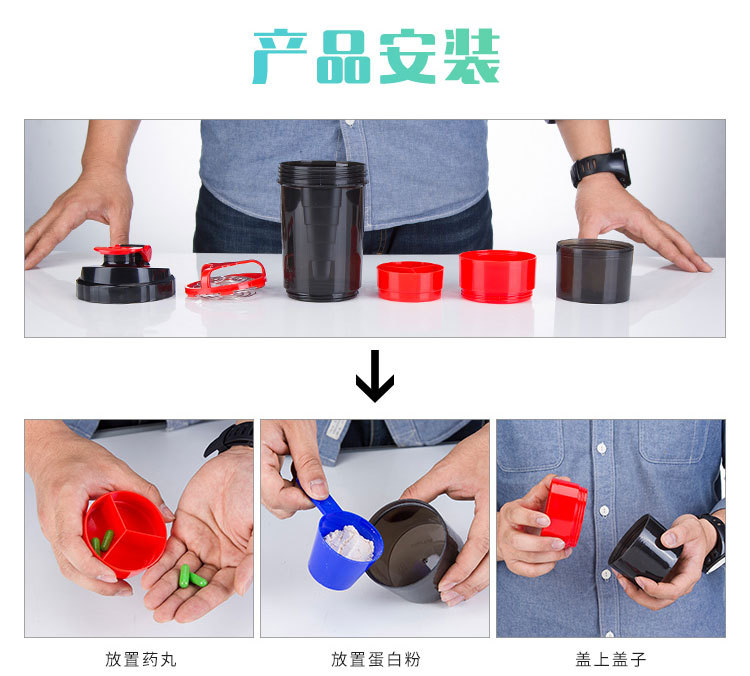 产品安装

放置药丸

放置蛋白粉

盖上盖子