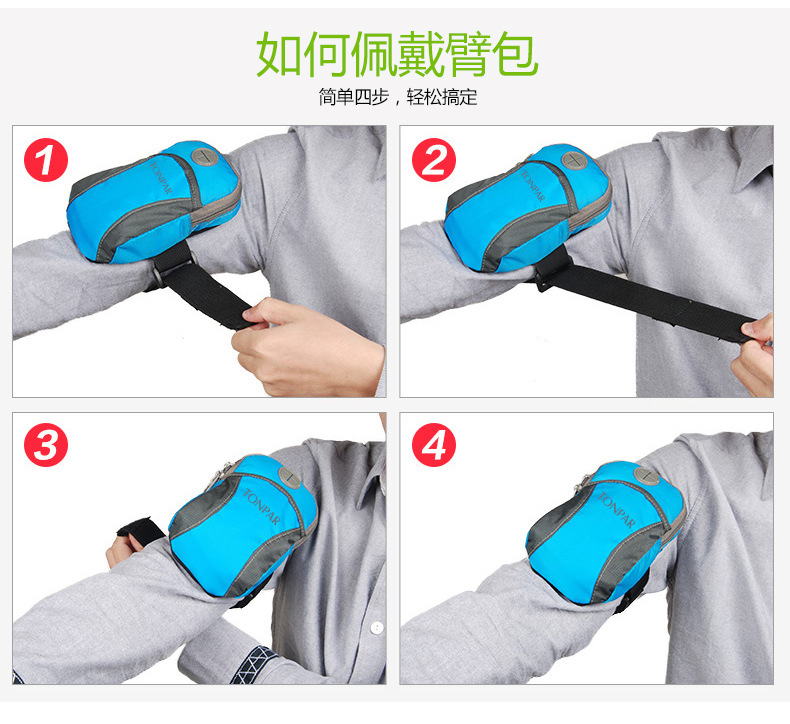 如何佩戴臂包

简单四步，轻松搞定

1

TONPAR

2

TONPAR

3

TONPAR

4

TONPAR