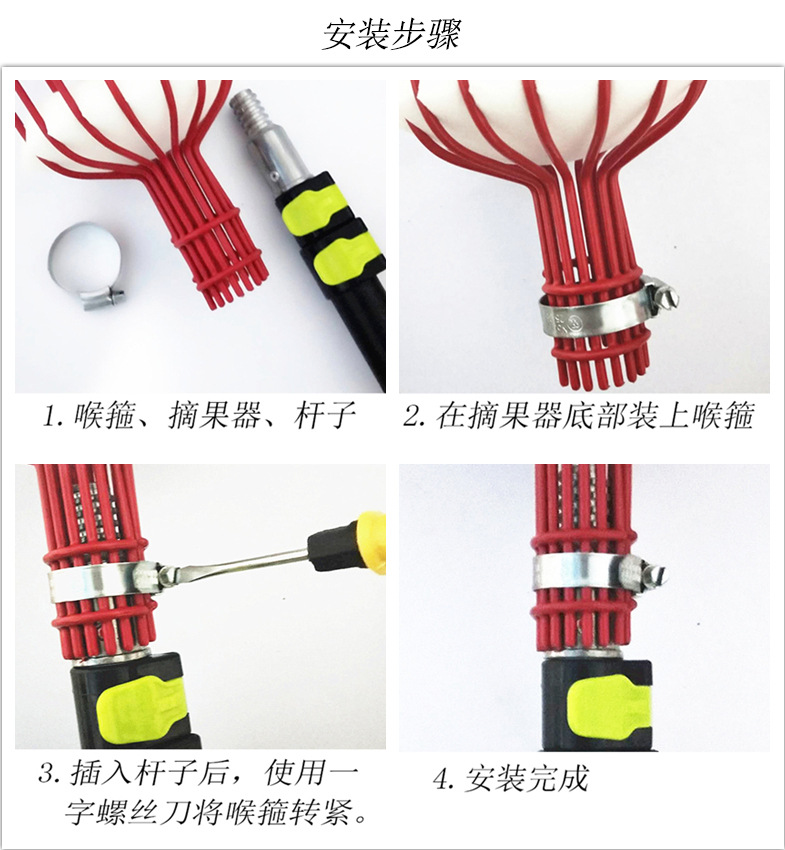 安装步骤

1. 喉箍、摘果器、杆子

2. 在摘果器底部装上喉箍

3. 插入杆子后，使用一字螺丝刀将喉箍转紧。

4. 安装完成