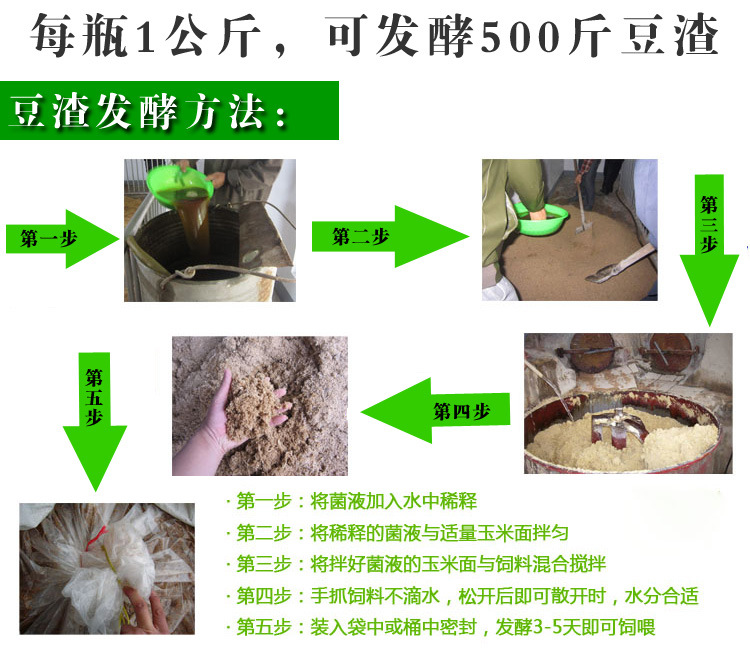 每瓶1公斤，可发酵500斤豆渣

豆渣发酵方法：

第一步

第二步

第三步

第四步

第五步

· 第一步：将菌液加入水中稀释
· 第二步：将稀释的菌液与适量玉米面拌匀
· 第三步：将拌好菌液的玉米面与饲料混合搅拌
· 第四步：手抓饲料不滴水，松开后即可散开时，水分合适
· 第五步：装入袋中或桶中密封，发酵3-5天即可饲喂