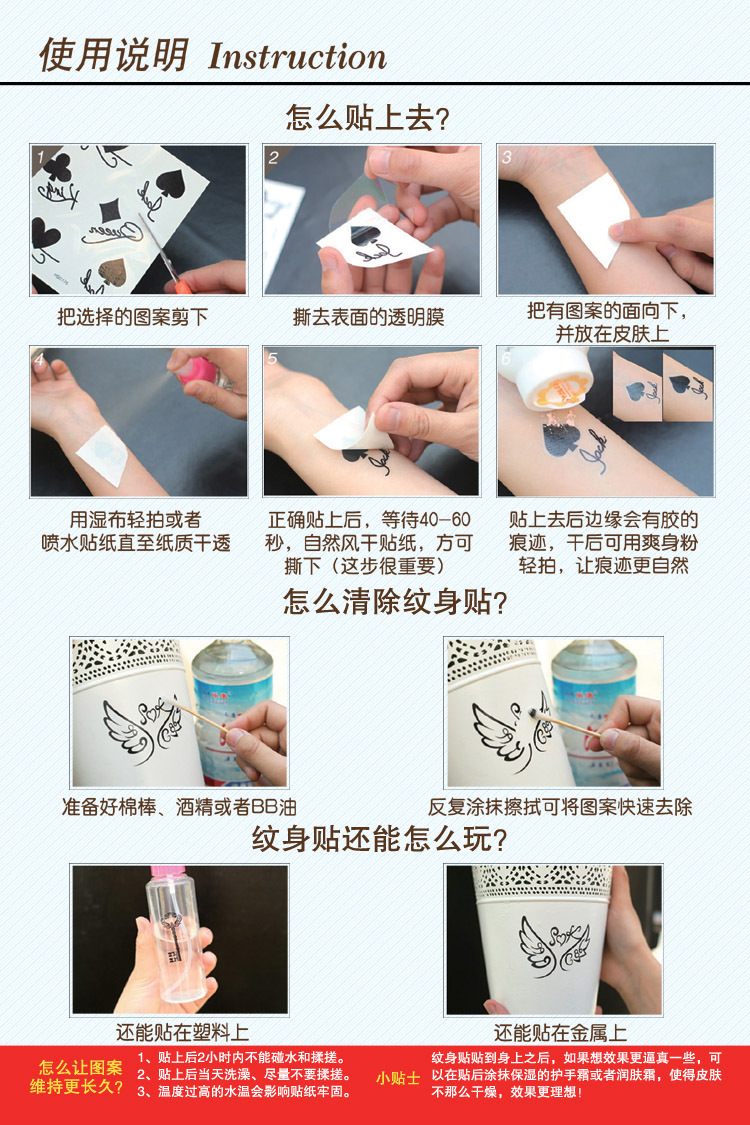 使用说明 Instruction

怎么贴上去?

1

把选择的图案剪下

2

撕去表面的透明膜

3

把有图案的面向下，并放在皮肤上

4

用湿布轻拍或者喷水贴纸直至纸质干透

5

正确贴上后，等待40-60秒，自然风干贴纸，方可撕下（这步很重要）

6

贴上去后边缘会有胶的痕迹，干后可用爽身粉轻拍，让痕迹更自然

怎么清除纹身贴?

准备好棉棒、酒精或者BB油

反复涂抹擦拭可将图案快速去除

纹身贴还能怎么玩?

还能贴在塑料上

还能贴在金属上

怎么让图案维持更长久?

1、贴上后2小时内不能碰水和揉搓。
2、贴上后当天洗澡、尽量不要揉搓。
3、温度过高的水温会影响贴纸牢固。

小贴士

纹身贴贴到身上之后，如果想效果更逼真一些，可以在贴后涂抹保湿的护手霜或者润肤霜，使得皮肤不那么干燥，效果更理想!