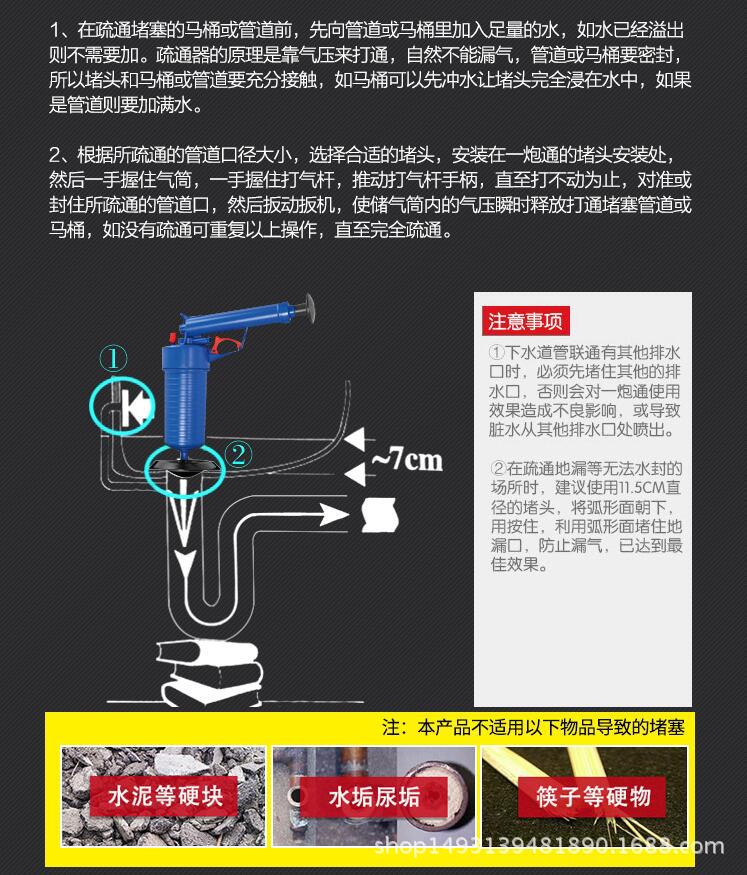 1、在疏通堵塞的马桶或管道前，先向管道或马桶里加入足量的水，如水已经溢出则不需要加。疏通器的原理是靠气压来打通，自然不能漏气，管道或马桶要密封，所以堵头和马桶或管道要充分接触，如马桶可以先冲水让堵头完全浸在水中，如果是管道则要加满水。

2、根据所疏通的管道口径大小，选择合适的堵头，安装在一炮通的堵头安装处，然后一手握住气筒，一手握住打气杆，推动打气杆手柄，直至打不动为止，对准或封住所疏通的管道口，然后扳动扳机，使储气筒内的气压瞬时释放打通堵塞管道或马桶，如没有疏通可重复以上操作，直至完全疏通。

①

②

~7cm

注意事项

①下水道管联通有其他排水口时，必须先堵住其他的排水口，否则会对一炮通使用效果造成不良影响，或导致脏水从其他排水口处喷出。

②在疏通地漏等无法水封的场所时，建议使用11.5CM直径的堵头，将弧形面朝下，用按住，利用弧形面堵住地漏口，防止漏气，已达到最佳效果。

注：本产品不适用以下物品导致的堵塞

水泥等硬块

水垢尿垢

筷子等硬物

shop1493139481890.1688.com