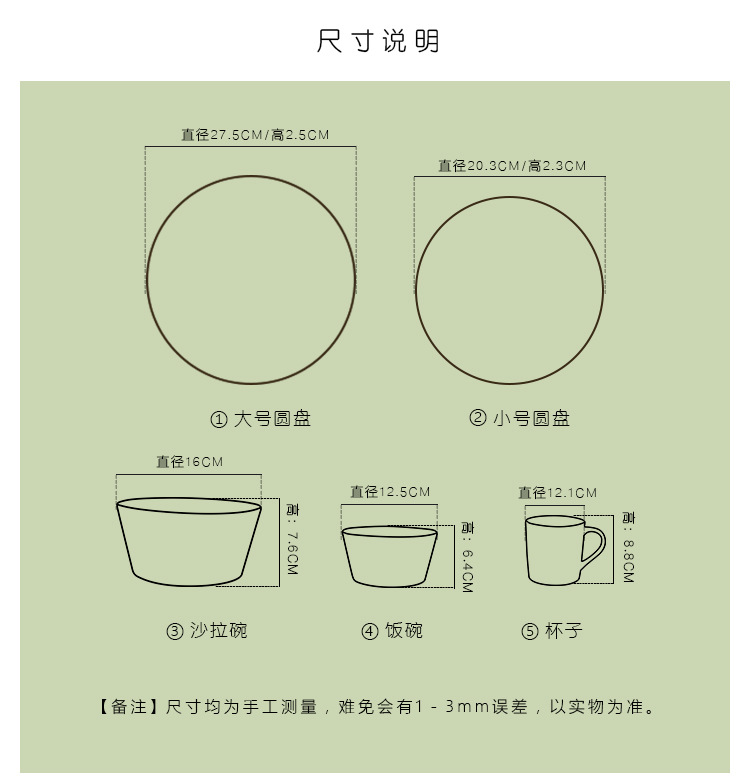 尺寸说明

直径27.5CM/高2.5CM

直径20.3CM/高2.3CM

① 大号圆盘

② 小号圆盘

直径16CM

高：7.6CM

直径12.5CM

高：6.4CM

直径12.1CM

高：8.8CM

③ 沙拉碗

④ 饭碗

⑤ 杯子

【备注】尺寸均为手工测量，难免会有1 - 3mm误差，以实物为准。