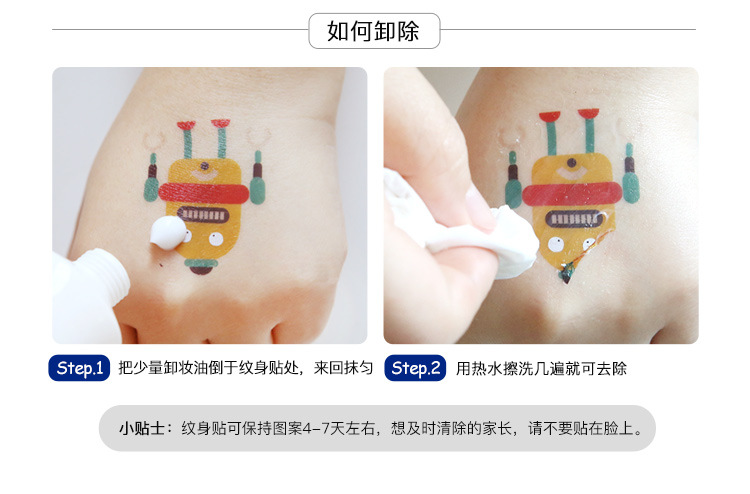 如何卸除

Step.1 把少量卸妆油倒于纹身贴处，来回抹匀

Step.2 用热水擦洗几遍就可去除

小贴士：纹身贴可保持图案4-7天左右，想及时清除的家长，请不要贴在脸上。