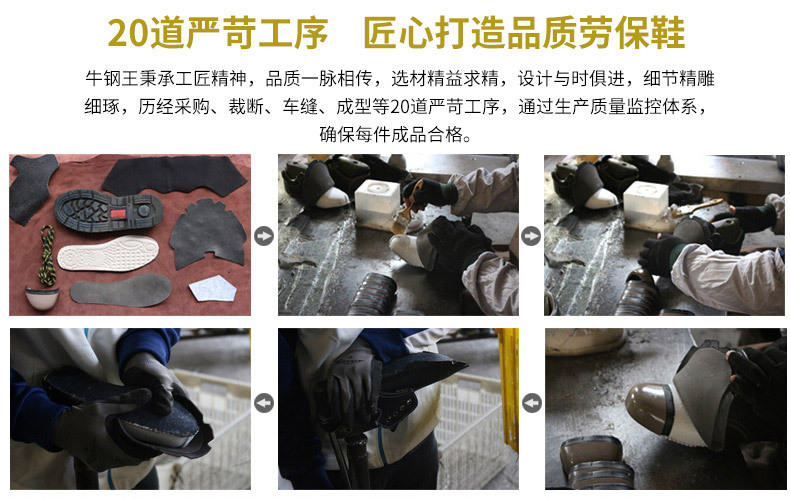 20道严苛工序　匠心打造品质劳保鞋

牛钢王秉承工匠精神，品质一脉相传，选材精益求精，设计与时俱进，细节精雕细琢，历经采购、裁断、车缝、成型等20道严苛工序，通过生产质量监控体系，确保每件成品合格。