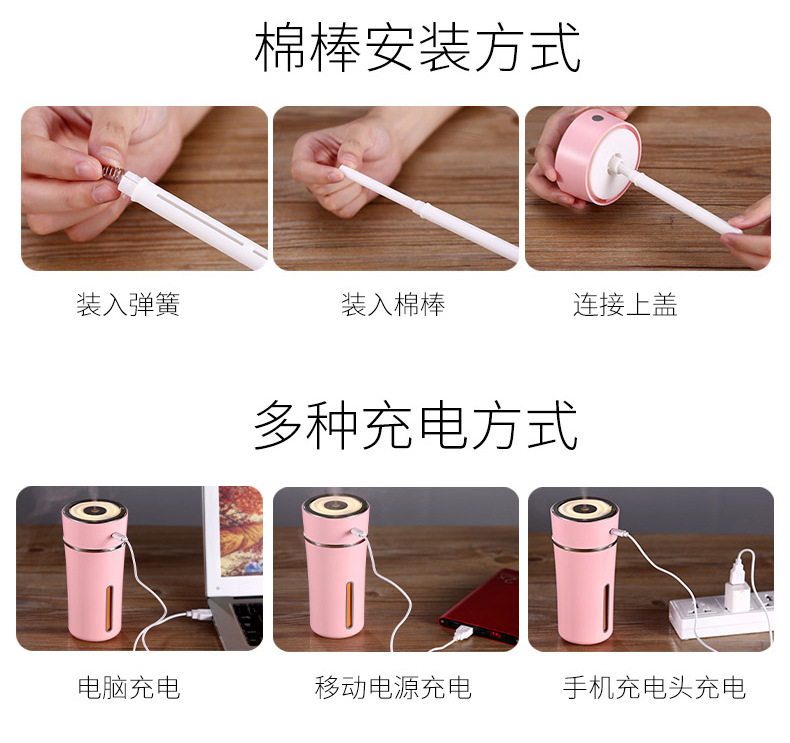 棉棒安装方式

装入弹簧

装入棉棒

连接上盖

多种充电方式

电脑充电

移动电源充电

手机充电头充电