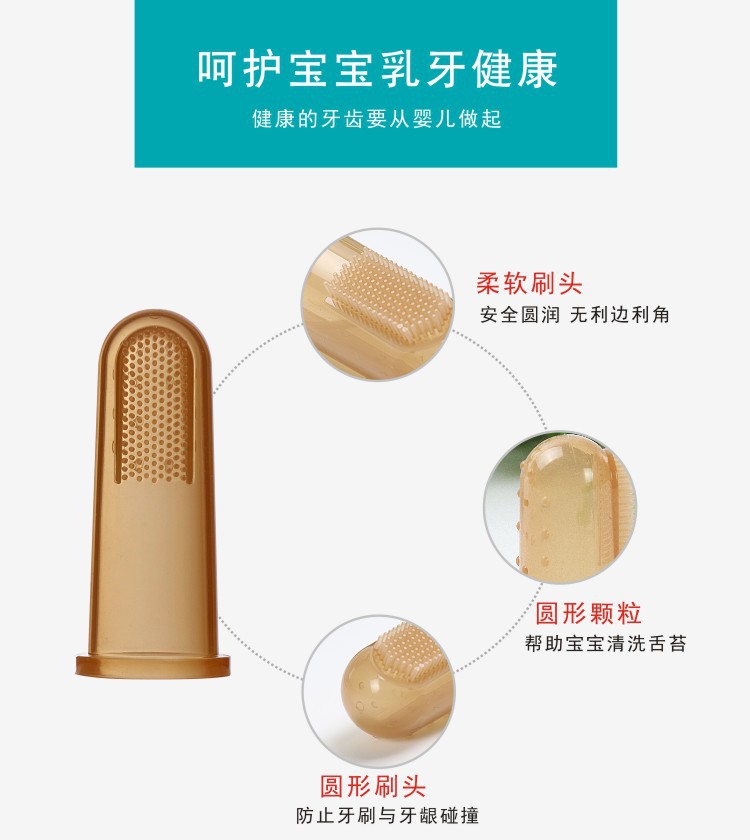 呵护宝宝乳牙健康

健康的牙齿要从婴儿做起

柔软刷头

安全圆润 无利边利角

圆形颗粒

帮助宝宝清洗舌苔

圆形刷头

防止牙刷与牙龈碰撞