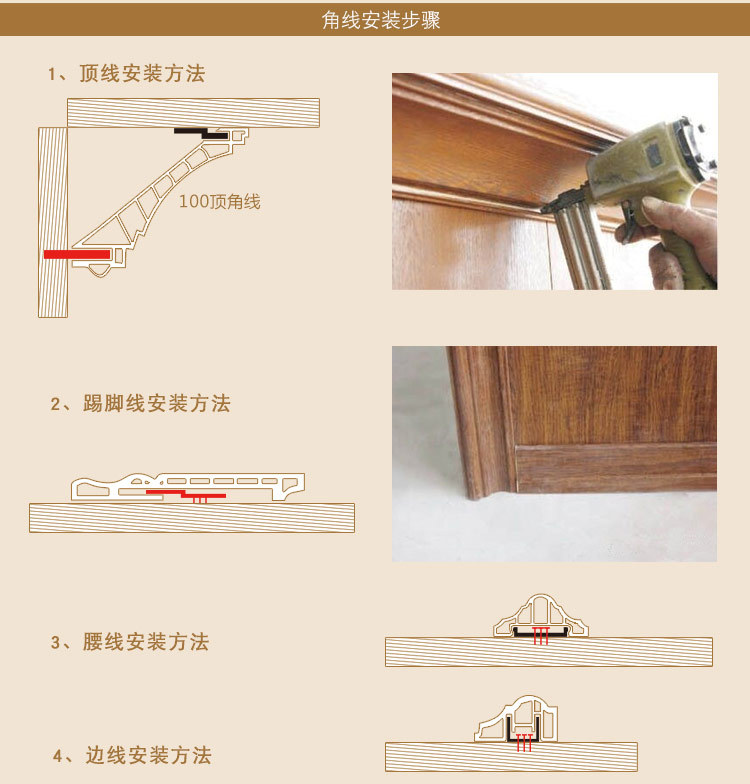 角线安装步骤

1、顶线安装方法

100顶角线

2、踢脚线安装方法

3、腰线安装方法

4、边线安装方法