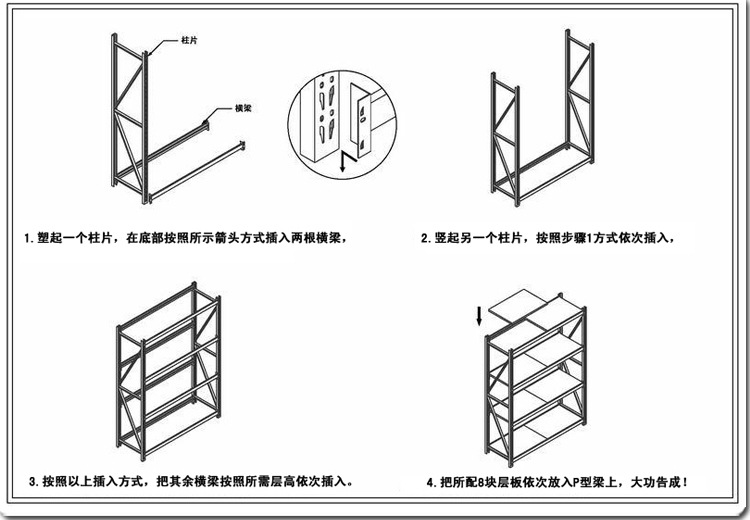 柱片

横梁

1. 塑起一个柱片，在底部按照所示箭头方式插入两根横梁，

2. 竖起另一个柱片，按照步骤1方式依次插入，

3. 按照以上插入方式，把其余横梁按照所需层高依次插入。

4. 把所配8块层板依次放入P型梁上，大功告成！