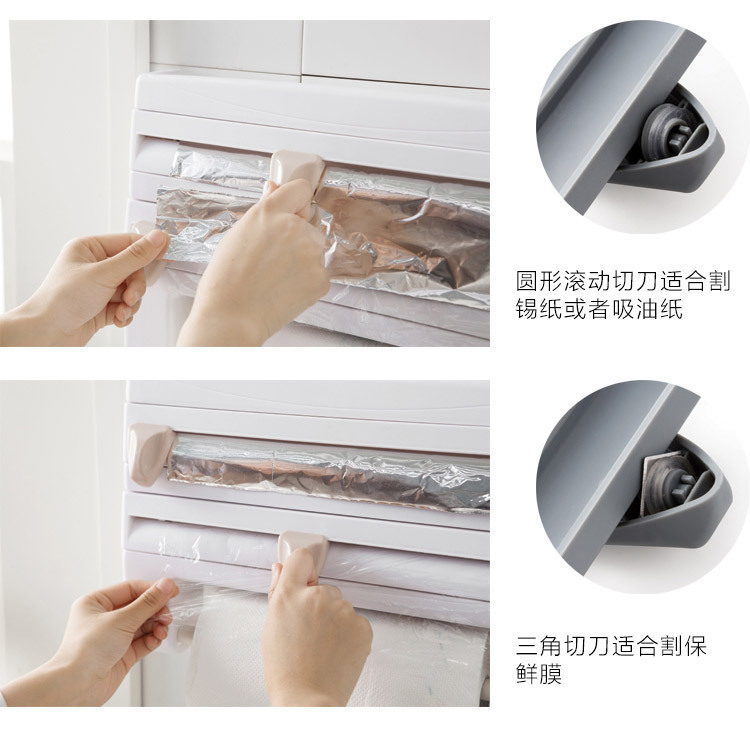 圆形滚动切刀适合割锡纸或者吸油纸

三角切刀适合割保鲜膜