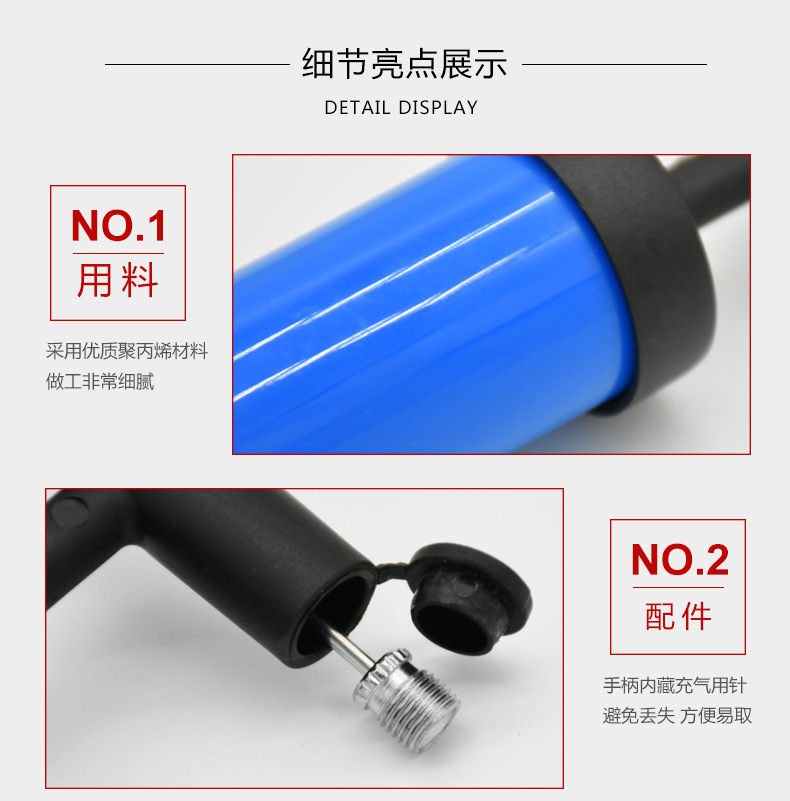 细节亮点展示

DETAIL DISPLAY

NO.1
用料

采用优质聚丙烯材料
做工非常细腻

NO.2
配件

手柄内藏充气用针
避免丢失 方便易取