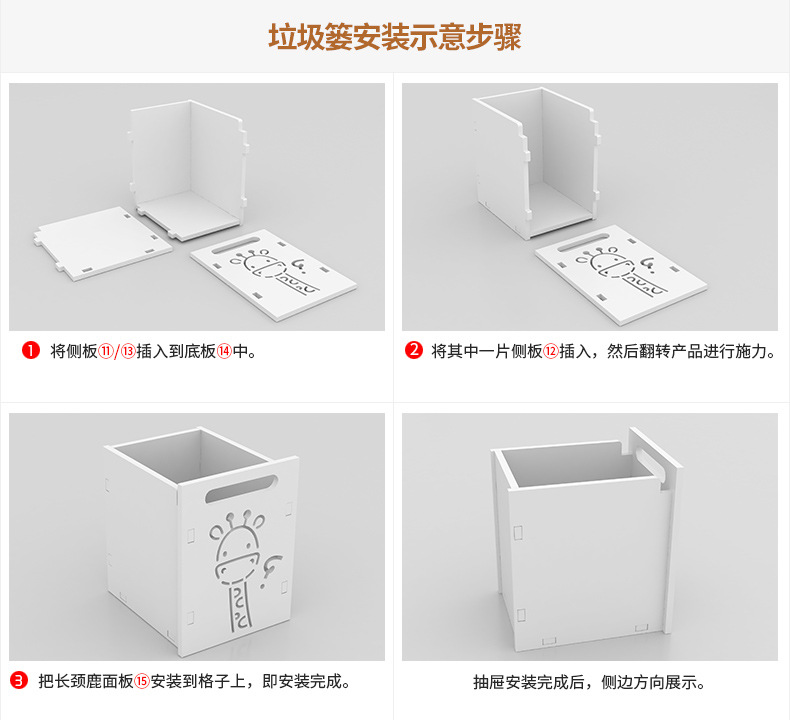 垃圾篓安装示意步骤

❶ 将侧板⑪/⑬插入到底板⑭中。

❷ 将其中一片侧板⑫插入，然后翻转产品进行施力。

❸ 把长颈鹿面板⑮安装到格子上，即安装完成。

抽屉安装完成后，侧边方向展示。