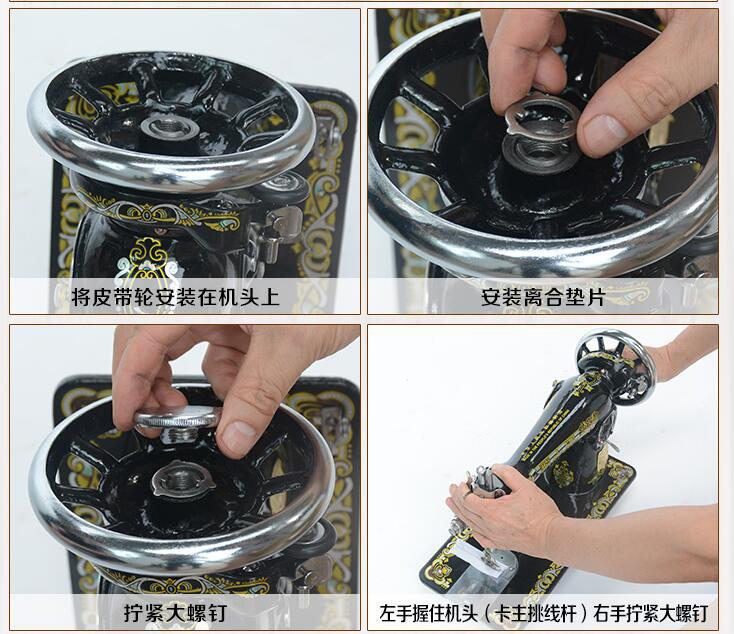 将皮带轮安装在机头上

安装离合垫片

拧紧大螺钉

左手握住机头（卡主挑线杆）右手拧紧大螺钉